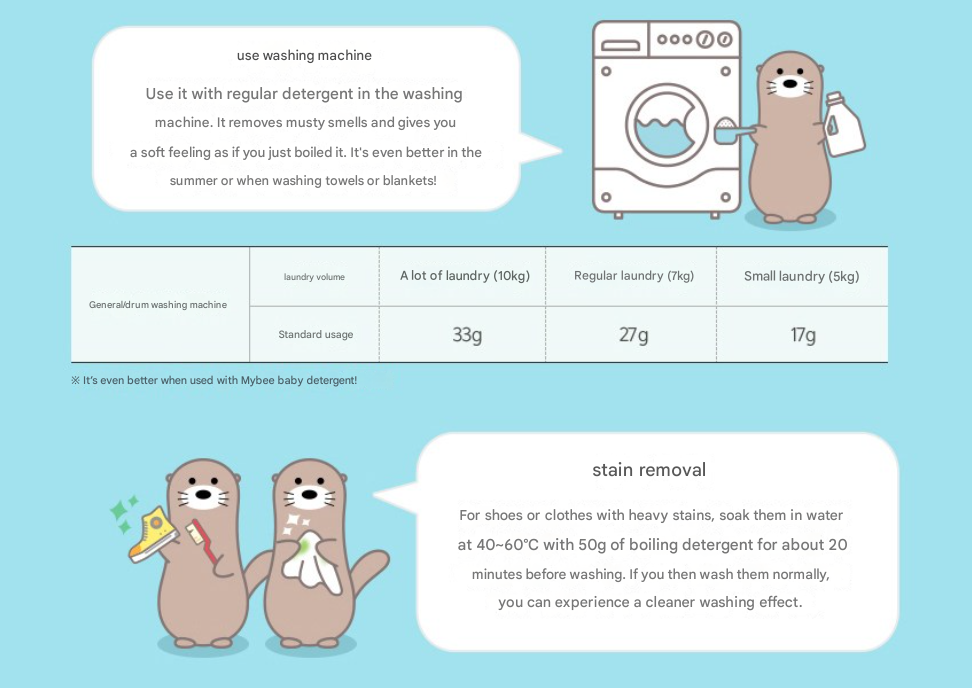 use washing machine

Use it with regular detergent in the washing machine. It removes musty smells and gives you a soft feeling as if you just boiled it. It's even better in the summer or when washing towels or blankets!

| General/drum washing machine | laundry volume | A lot of laundry (10kg) | Regular laundry (7kg) | Small laundry (5kg) |
|---|---|---|---|---|
| | Standard usage | 33g | 27g | 17g |

※ It's even better when used with Mybee baby detergent!

stain removal

For shoes or clothes with heavy stains, soak them in water at 40~60°C with 50g of boiling detergent for about 20 minutes before washing. If you then wash them normally, you can experience a cleaner washing effect.