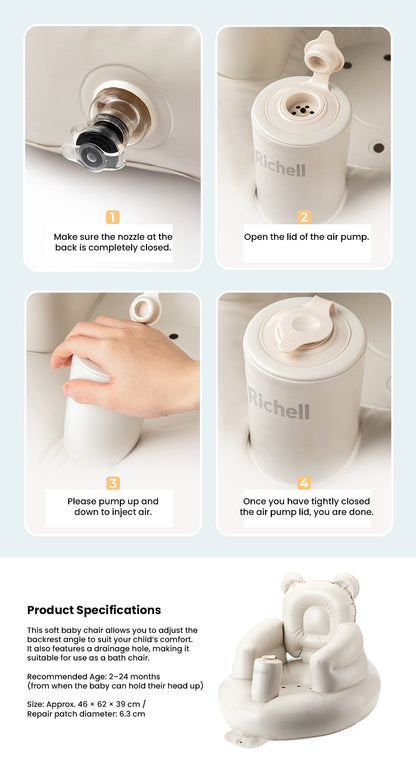 1
Make sure the nozzle at the back is completely closed.

Richell
2
Open the lid of the air pump.

3
Please pump up and down to inject air.

Richell
4
Once you have tightly closed the air pump lid, you are done.

Product Specifications

This soft baby chair allows you to adjust the backrest angle to suit your child's comfort. It also features a drainage hole, making it suitable for use as a bath chair.

Recommended Age: 2–24 months (from when the baby can hold their head up)

Size: Approx. 46 × 62 × 39 cm / Repair patch diameter: 6.3 cm