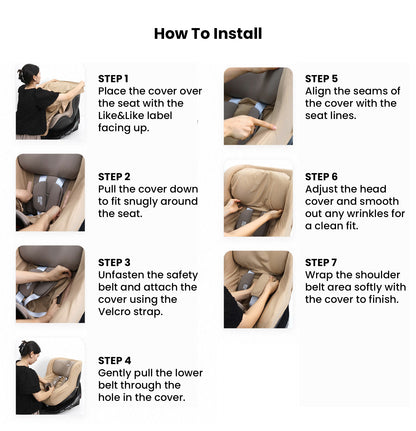 How To Install

STEP 1
Place the cover over the seat with the Like&Like label facing up.

STEP 2
Pull the cover down to fit snugly around the seat.

STEP 3
Unfasten the safety belt and attach the cover using the Velcro strap.

STEP 4
Gently pull the lower belt through the hole in the cover.

STEP 5
Align the seams of the cover with the seat lines.

STEP 6
Adjust the head cover and smooth out any wrinkles for a clean fit.

STEP 7
Wrap the shoulder belt area softly with the cover to finish.